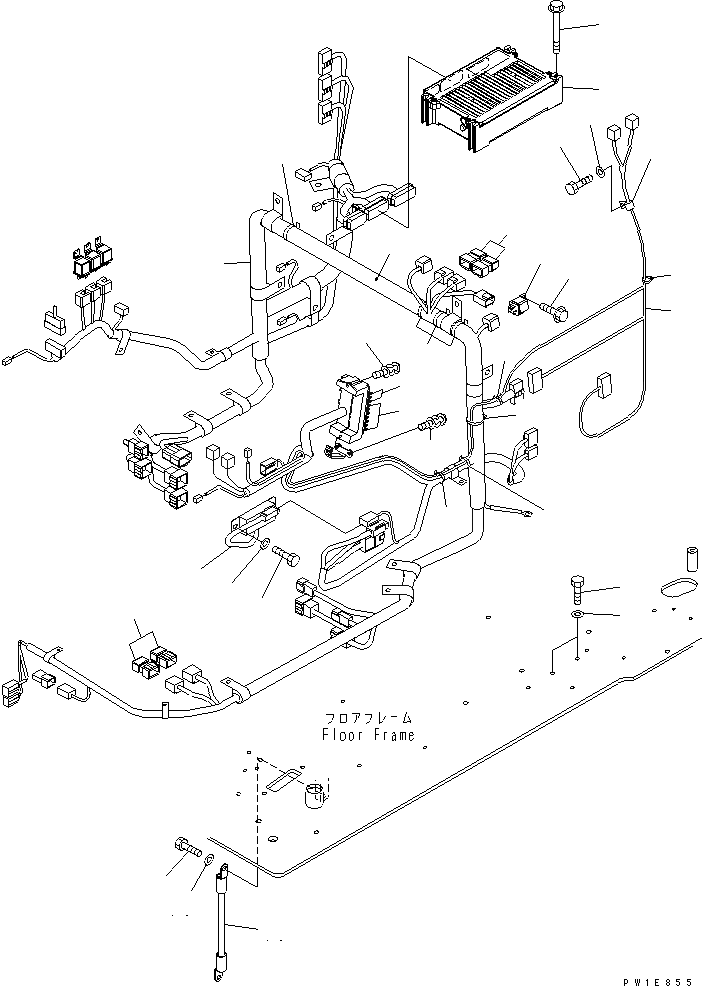 フロアフレーム
Floor Frame

PW1E855