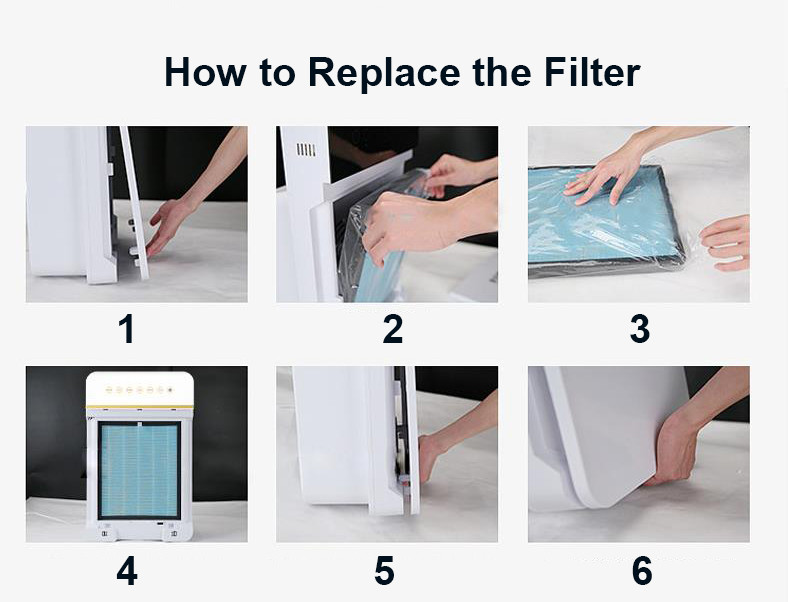 How to Replace the Filter

1

2

3

4

5

6