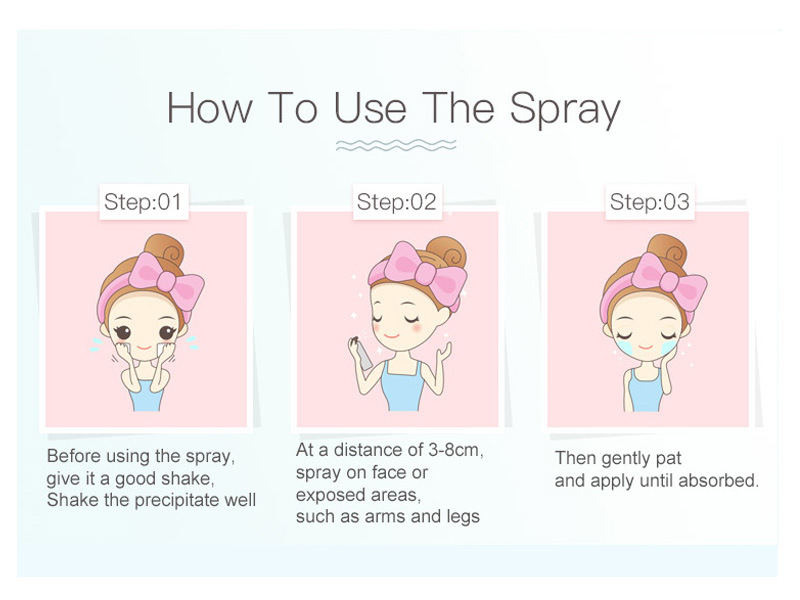 How To Use The Spray

Step:01

Before using the spray, give it a good shake, Shake the precipitate well

Step:02

At a distance of 3-8cm, spray on face or exposed areas, such as arms and legs

Step:03

Then gently pat and apply until absorbed.