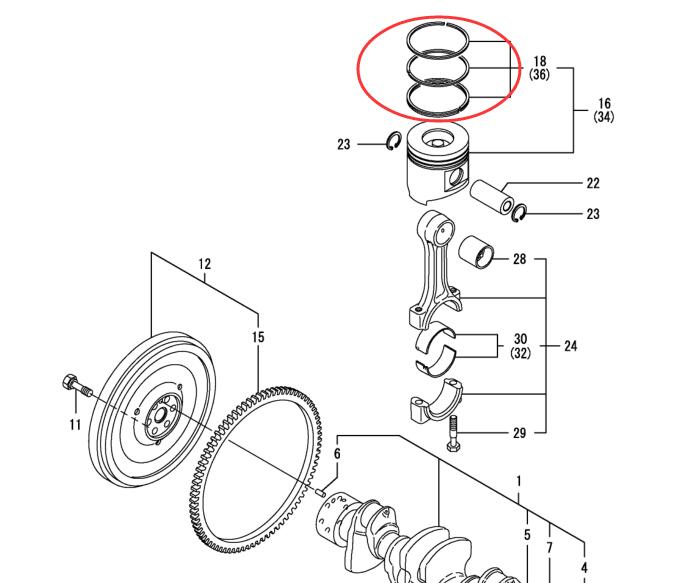 18
(36)

16
(34)

23

22

23

28

30
(32)

24

29

12

15

11

6

1

5

7

4