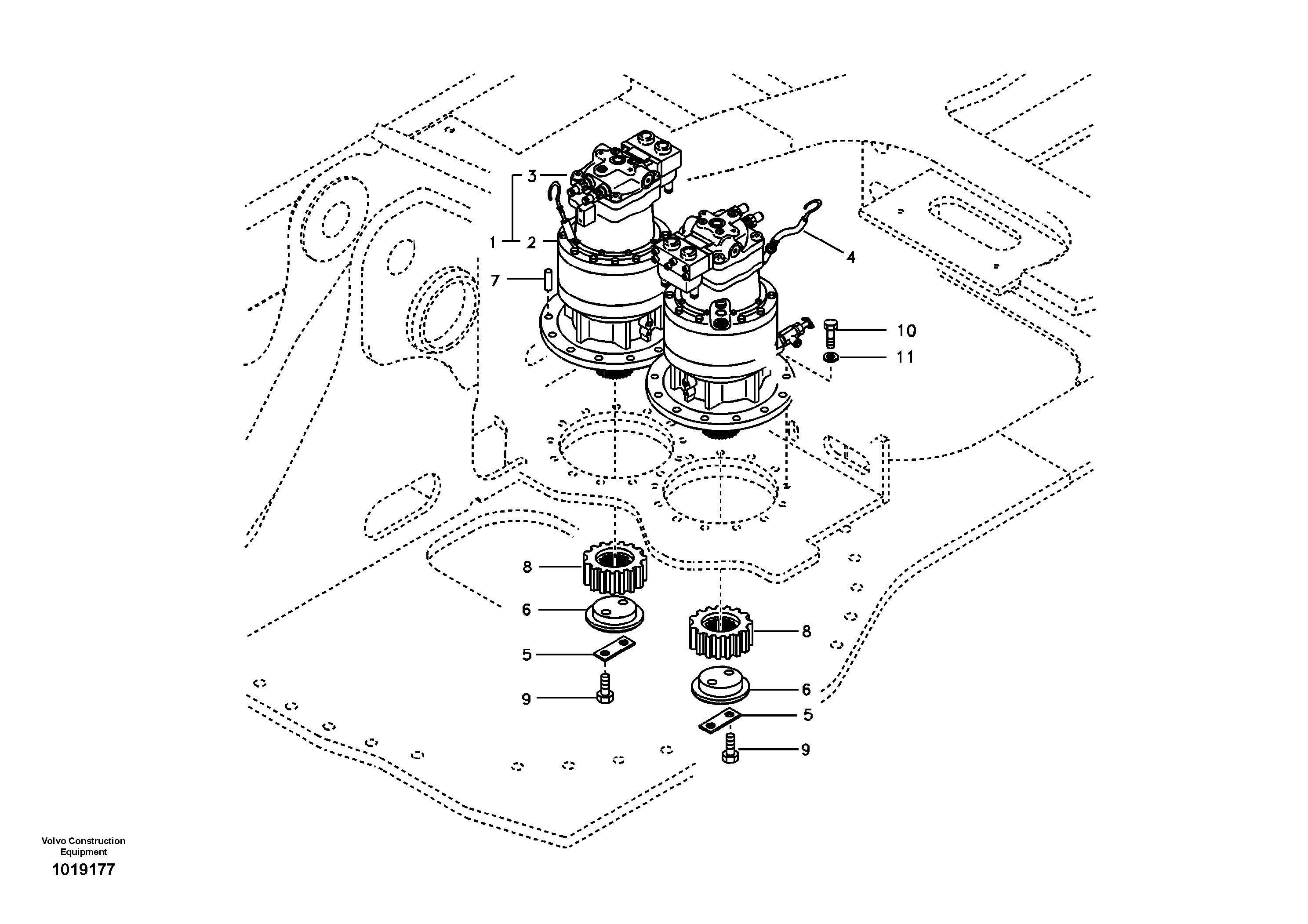 3
1
2
4
7
10
11
8
6
8
5
6
9
5
9

Volvo Construction Equipment
1019177