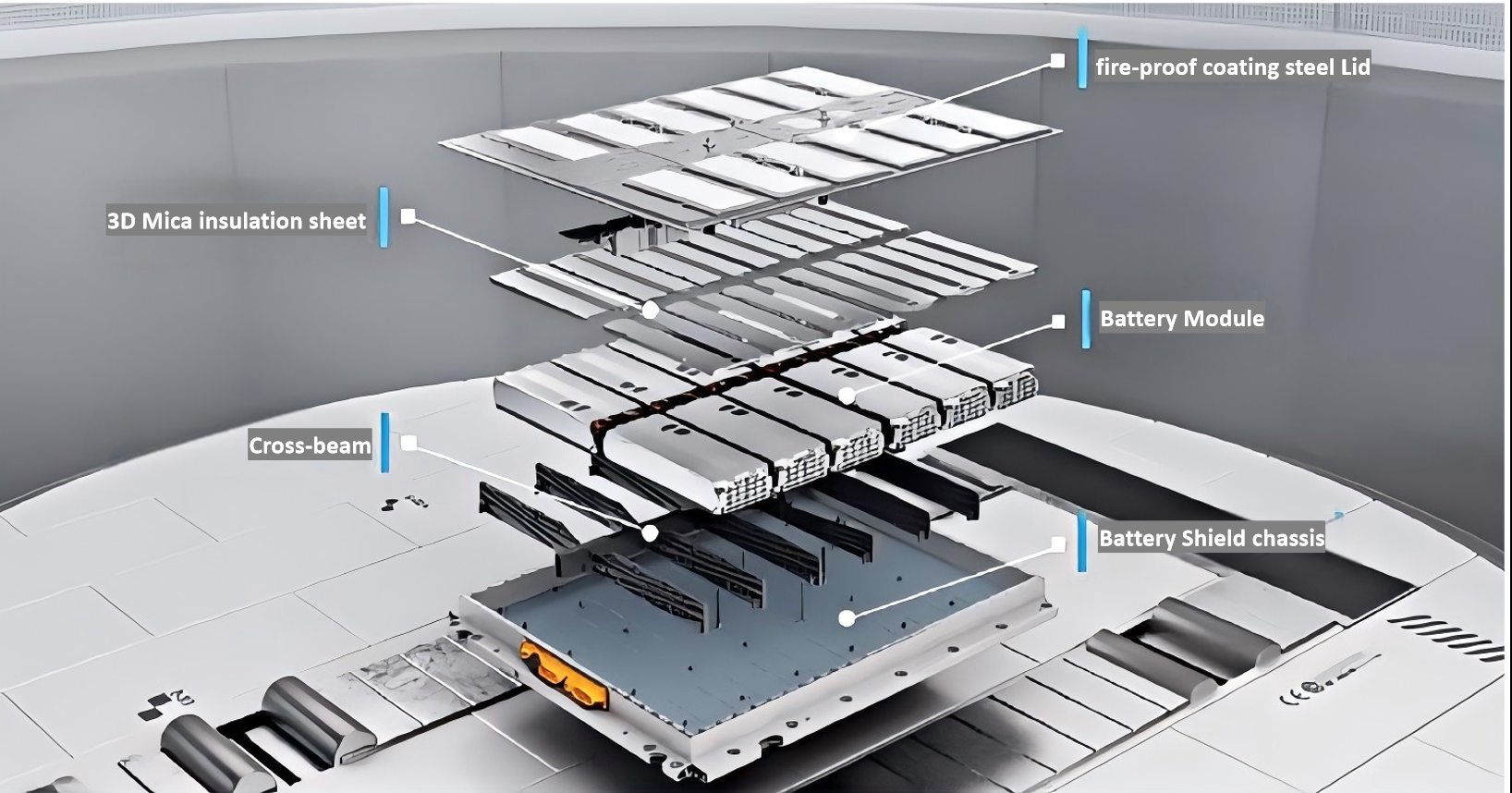 fire-proof coating steel Lid

3D Mica insulation sheet

Battery Module

Cross-beam

Battery Shield chassis