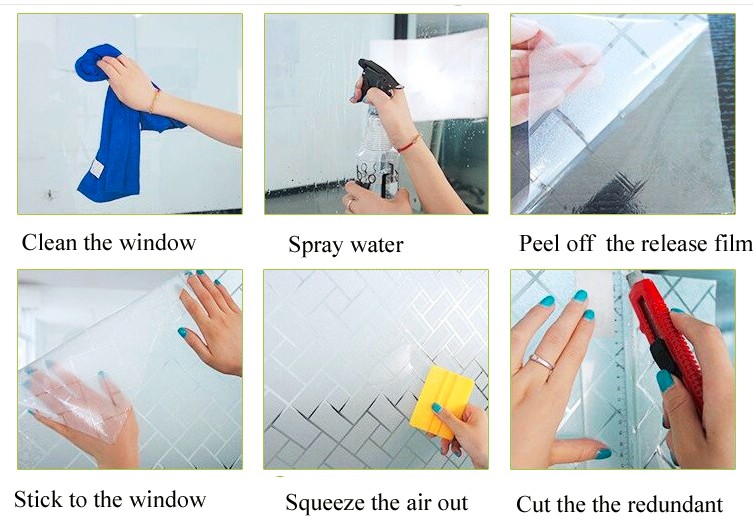 Clean the window

Spray water

Peel off the release film

Stick to the window

Squeeze the air out

Cut the the redundant