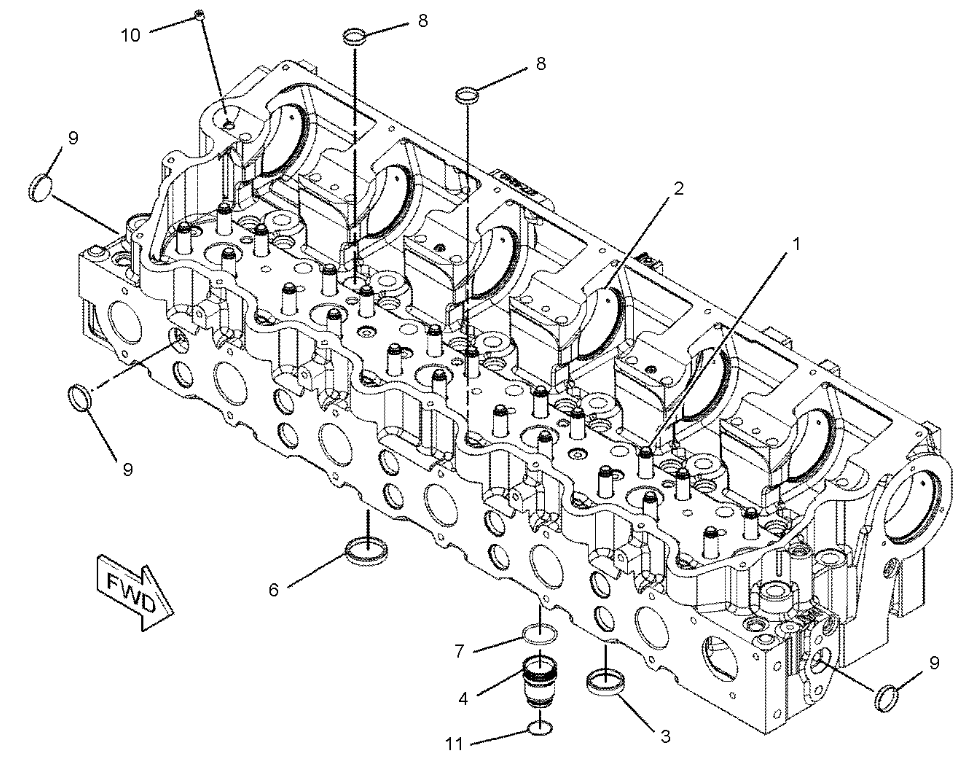 10
8
8
9
2
1
9
6
FWD
7
4
11
3
9