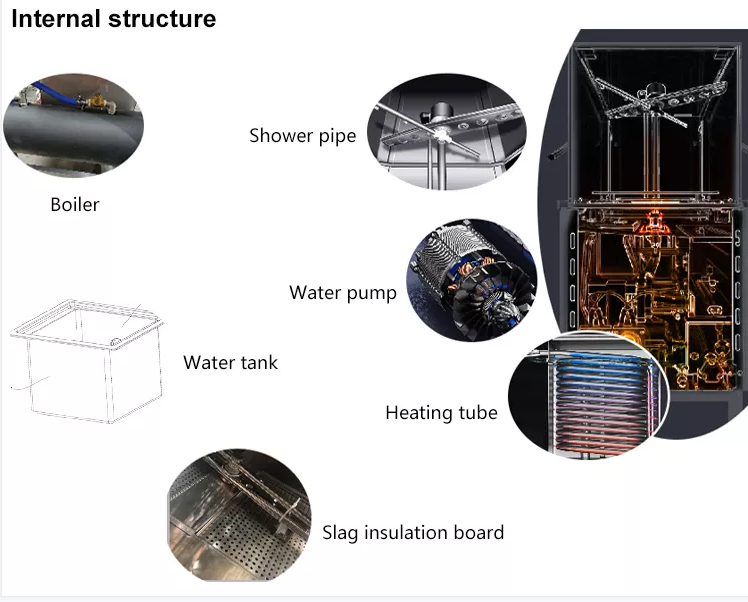 Internal structure

Boiler

Shower pipe

Water pump

Water tank

Heating tube

Slag insulation board