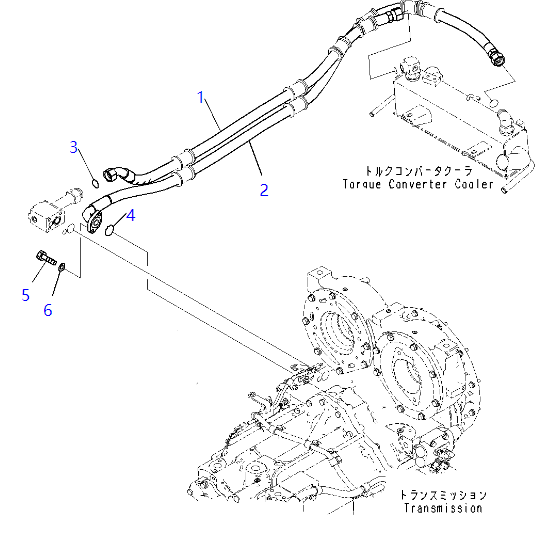 1
2
3
4
5
6
トルクコンバータクーラ
Torque Converter Cooler
トランスミッション
Transmission