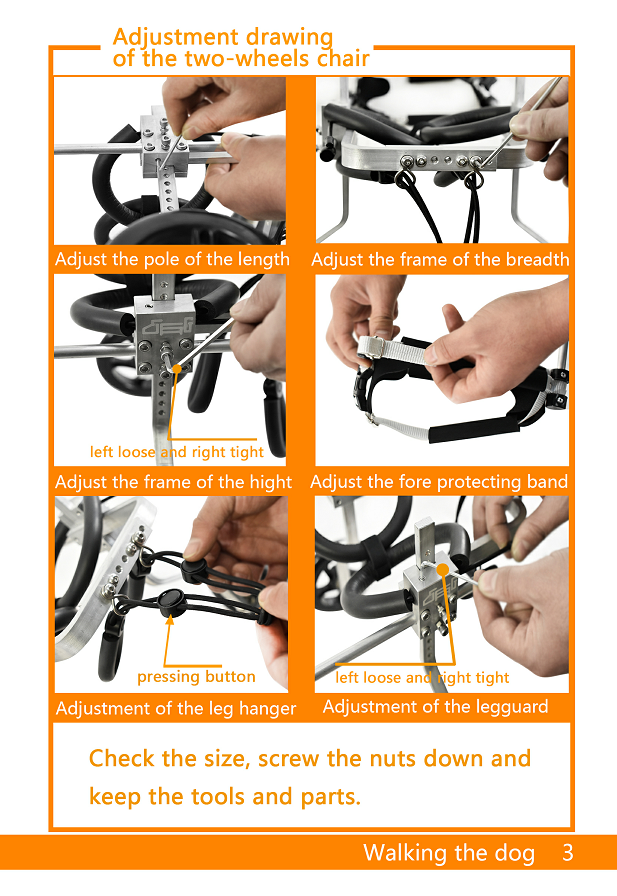 Adjustment drawing of the two-wheels chair

Adjust the pole of the length

Adjust the frame of the breadth

left loose and right tight

Adjust the frame of the hight

Adjust the fore protecting band

pressing button

Adjustment of the leg hanger

left loose and right tight

Adjustment of the legguard

Check the size, screw the nuts down and keep the tools and parts.

Walking the dog 3