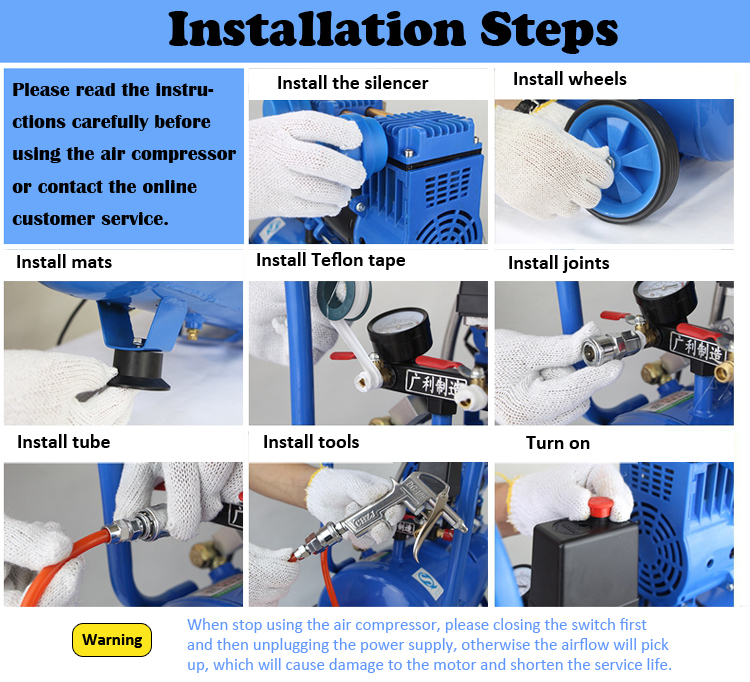 Installation Steps

Please read the instructions carefully before using the air compressor or contact the online customer service.

Install the silencer

Install wheels

Install mats

Install Teflon tape

广利制造

Install joints

广利制造

Install tube

Install tools

Turn on

Warning

When stop using the air compressor, please closing the switch first and then unplugging the power supply, otherwise the airflow will pick up, which will cause damage to the motor and shorten the service life.