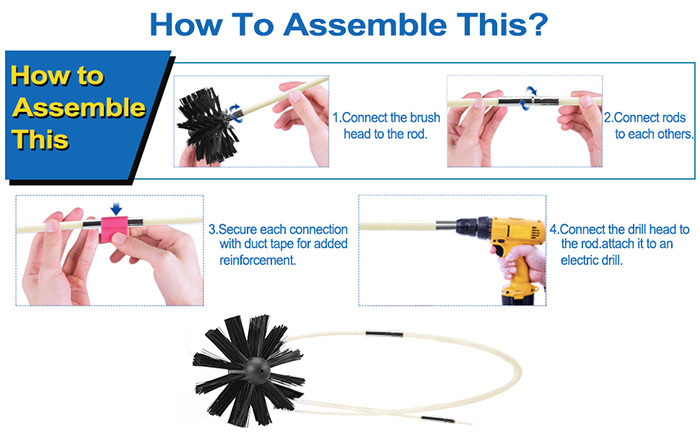 How To Assemble This?

How to Assemble This

1.Connect the brush head to the rod.

2.Connect rods to each others.

3.Secure each connection with duct tape for added reinforcement.

4.Connect the drill head to the rod.attach it to an electric drill.