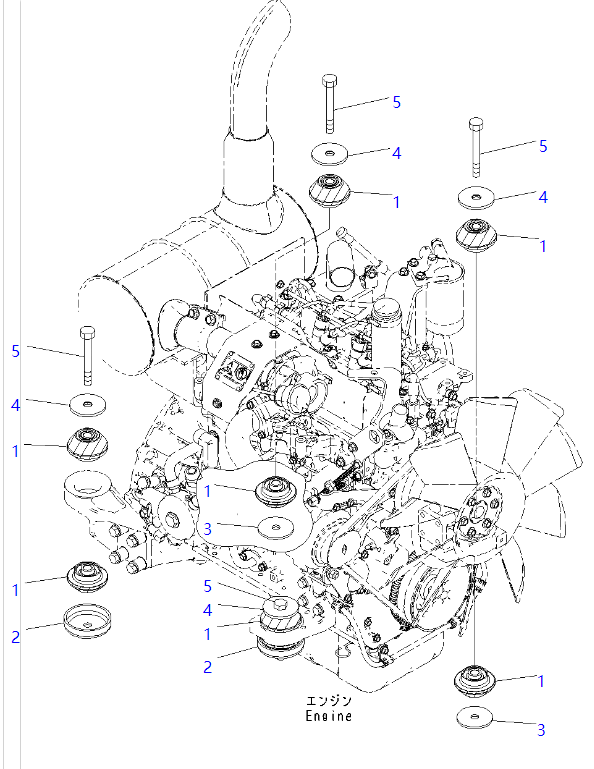 5
4
1
5
4
1
5
4
1
1
3
1
2
5
4
1
2
1
3
エンジン
Engine