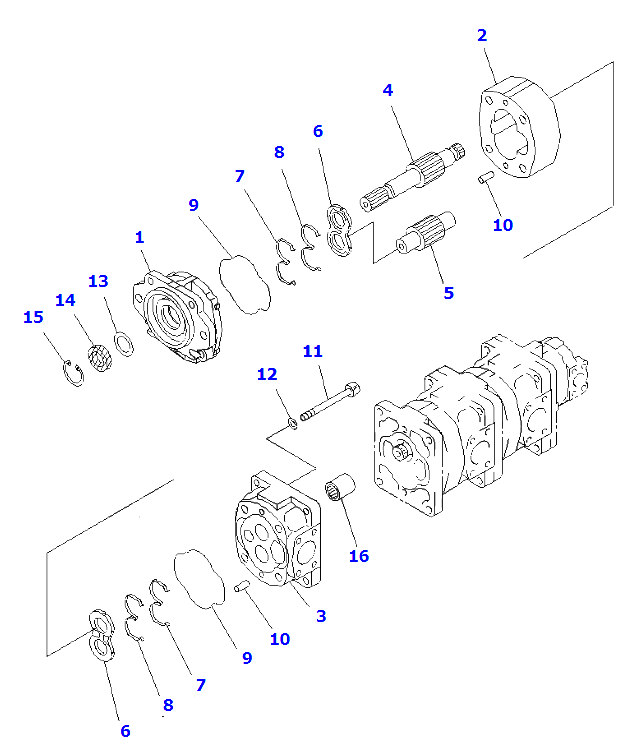 2
4
6
8
7
9
10
1
5
13
14
15
11
12
16
3
10
9
7
8
6