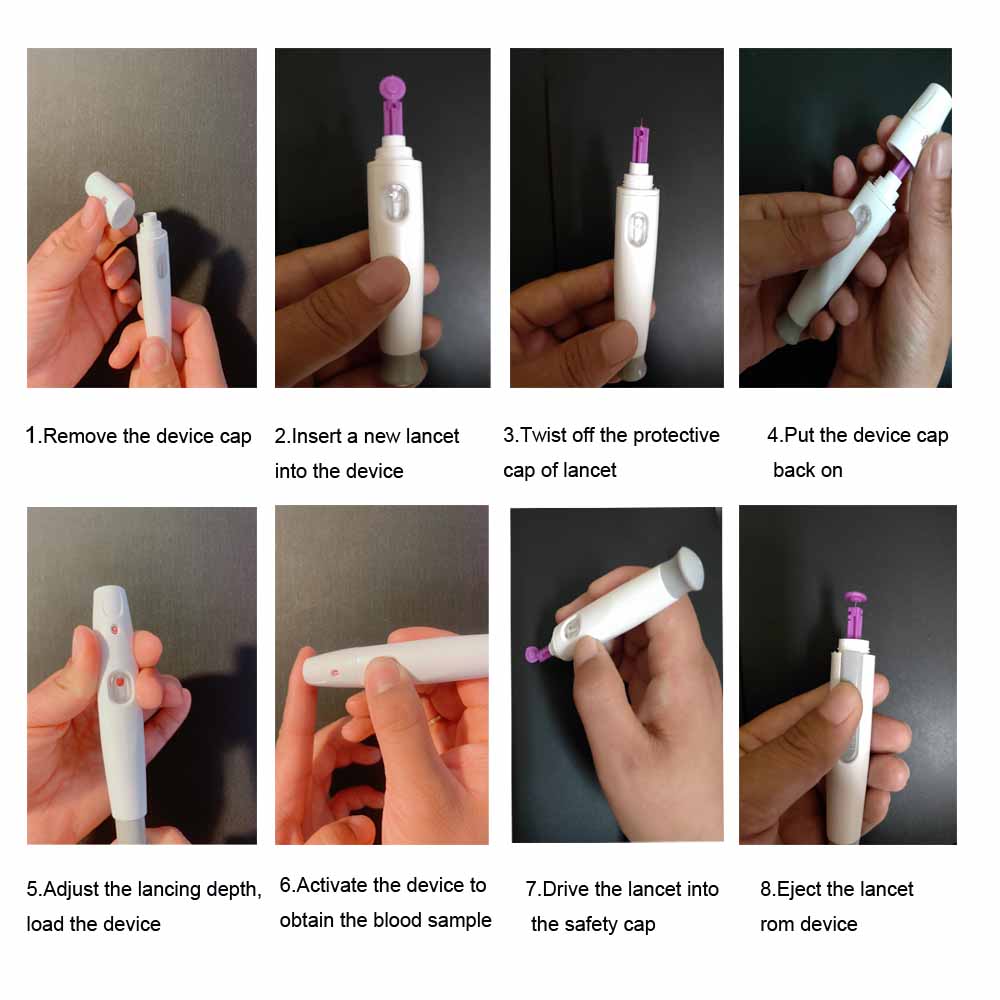 1.Remove the device cap

2.Insert a new lancet into the device

3.Twist off the protective cap of lancet

4.Put the device cap back on

5.Adjust the lancing depth, load the device

6.Activate the device to obtain the blood sample

7.Drive the lancet into the safety cap

8.Eject the lancet rom device