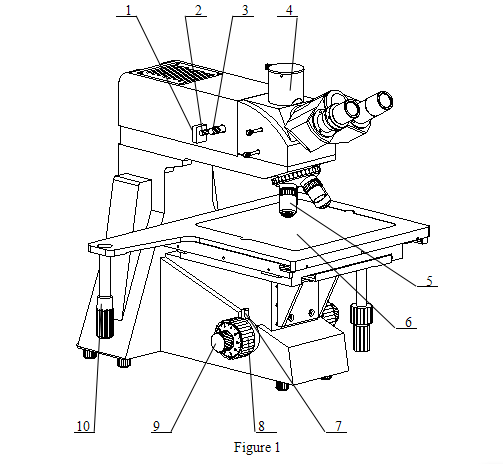 1
2
3
4
5
6
10
9
8
7
Figure 1