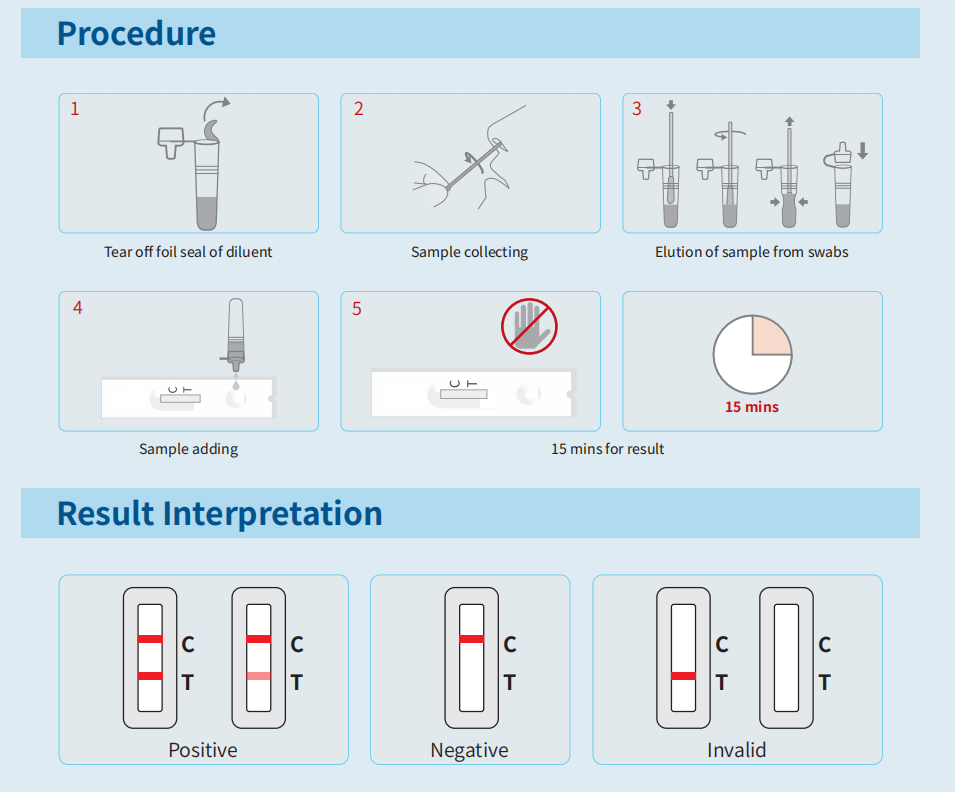 Procedure

1

Tear off foil seal of diluent

2

Sample collecting

3

Elution of sample from swabs

4

C T

Sample adding

5

C T

15 mins

15 mins for result

Result Interpretation

C T C T

Positive

C T

Negative

C T C T

Invalid