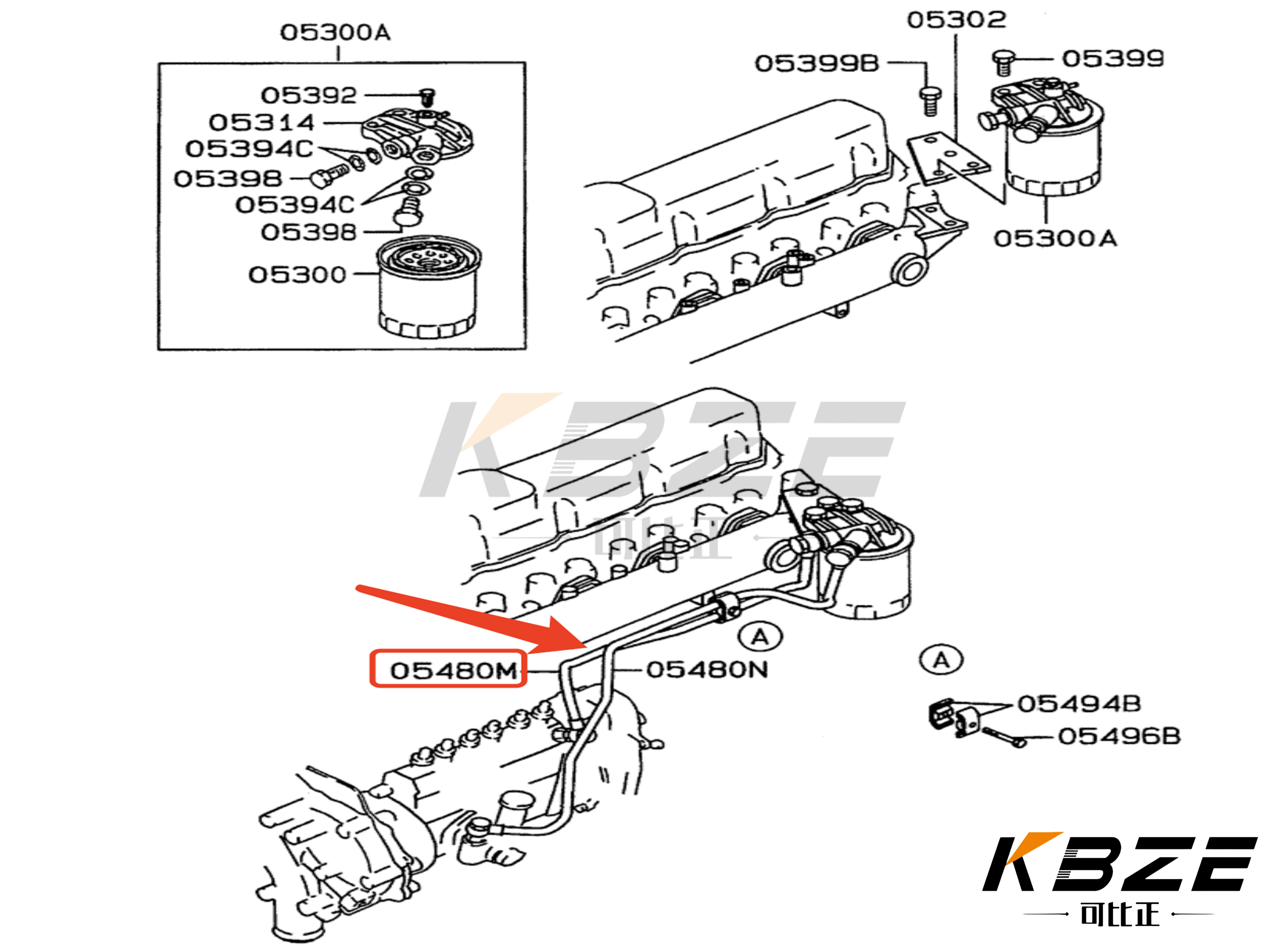 05300A
05392
05314
05394C
05398
05394C
05398
05300
05302
05399B
05399
05300A
KBZE
可比正
A
A
05480M
05480N
05494B
05496B
KBZE
可比正