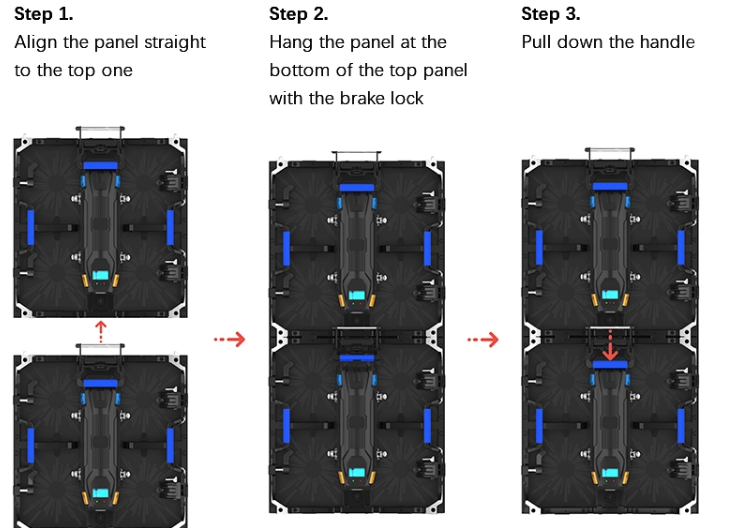 Step 1.
Align the panel straight to the top one

Step 2.
Hang the panel at the bottom of the top panel with the brake lock

Step 3.
Pull down the handle