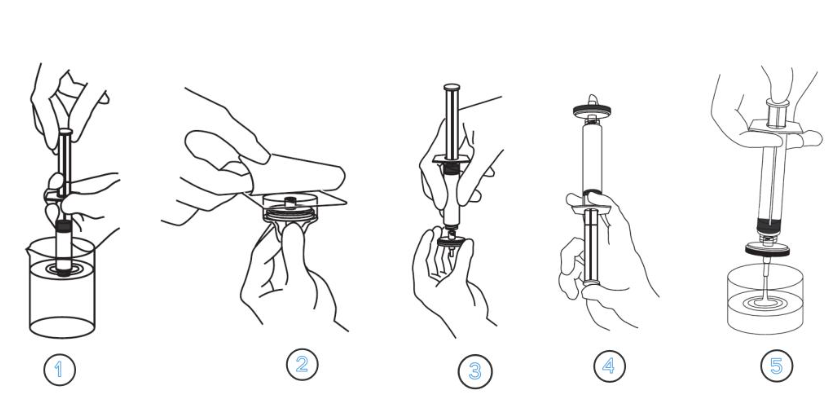 1

2

3

4

5