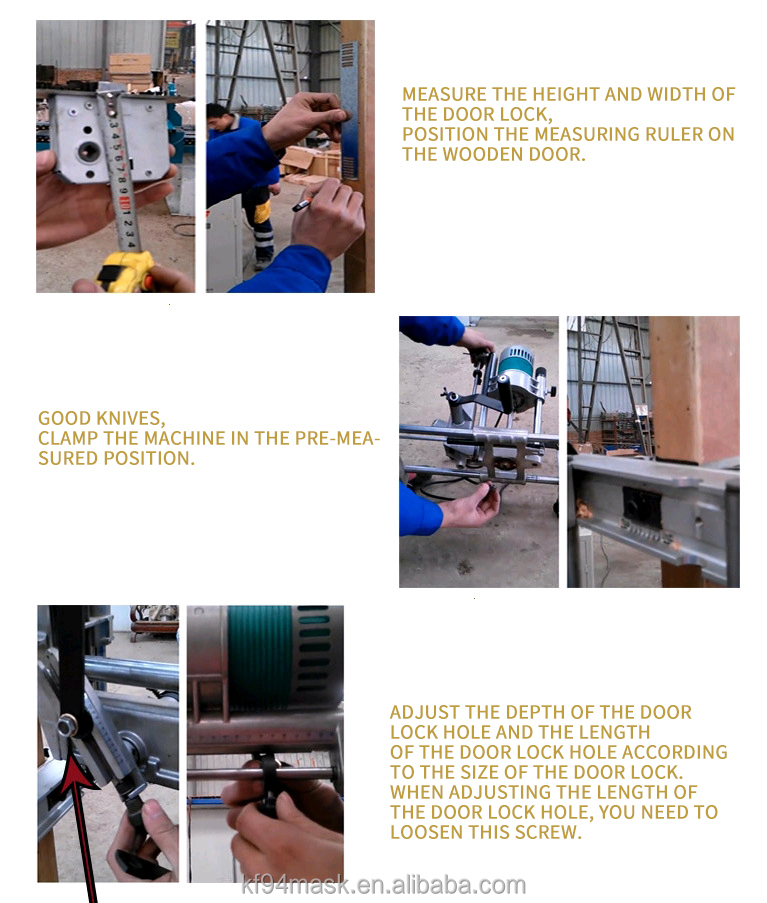 MEASURE THE HEIGHT AND WIDTH OF THE DOOR LOCK,
POSITION THE MEASURING RULER ON THE WOODEN DOOR.

GOOD KNIVES,
CLAMP THE MACHINE IN THE PRE-MEASURED POSITION.

ADJUST THE DEPTH OF THE DOOR LOCK HOLE AND THE LENGTH OF THE DOOR LOCK HOLE ACCORDING TO THE SIZE OF THE DOOR LOCK. WHEN ADJUSTING THE LENGTH OF THE DOOR LOCK HOLE, YOU NEED TO LOOSEN THIS SCREW.

kf94mask.en.alibaba.com