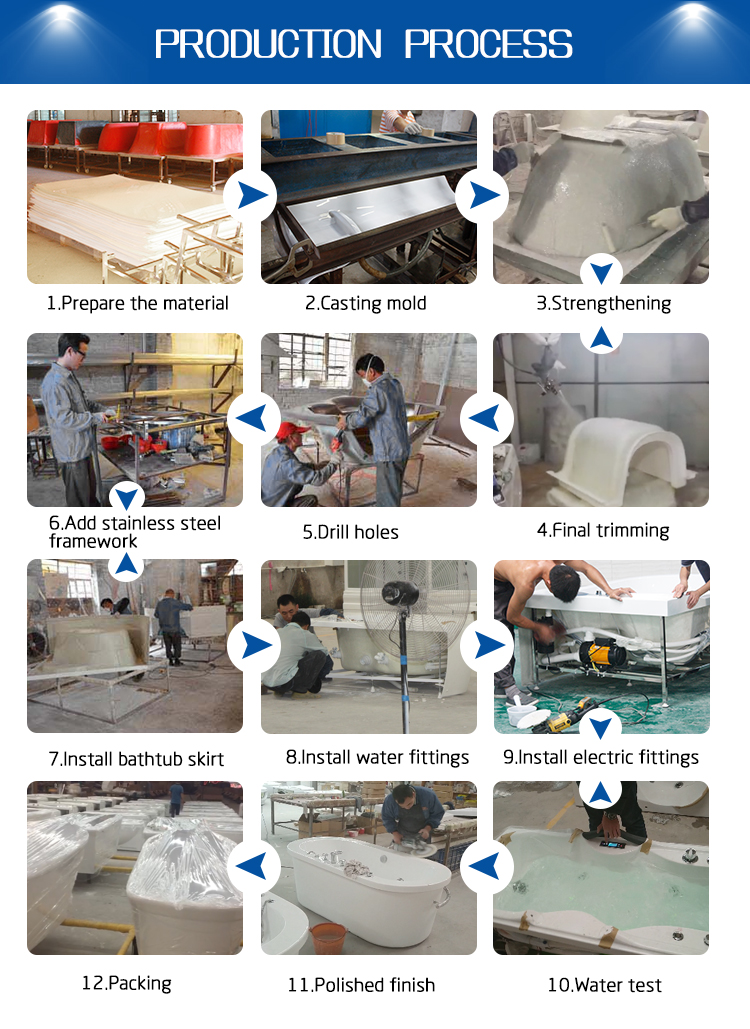 PRODUCTION PROCESS

1.Prepare the material

2.Casting mold

3.Strengthening

6.Add stainless steel framework

5.Drill holes

4.Final trimming

7.Install bathtub skirt

8.Install water fittings

9.Install electric fittings

12.Packing

11.Polished finish

10.Water test