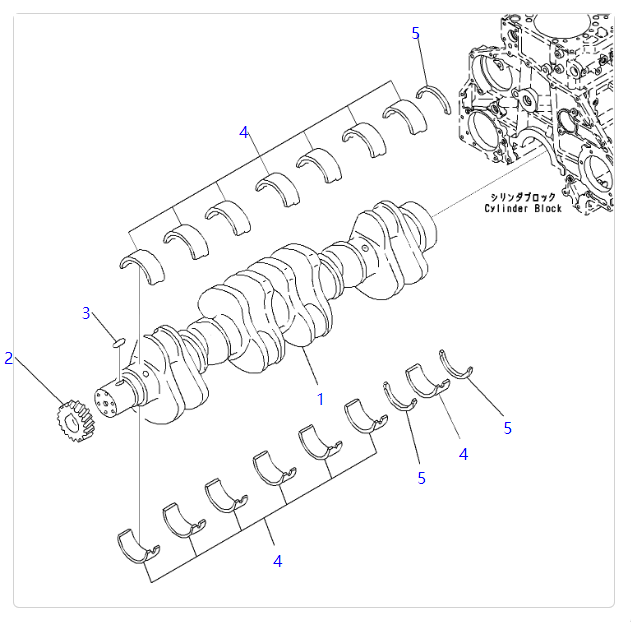 5
4
シリンダブロック
Cylinder Block
3
2
1
5
4
5
4