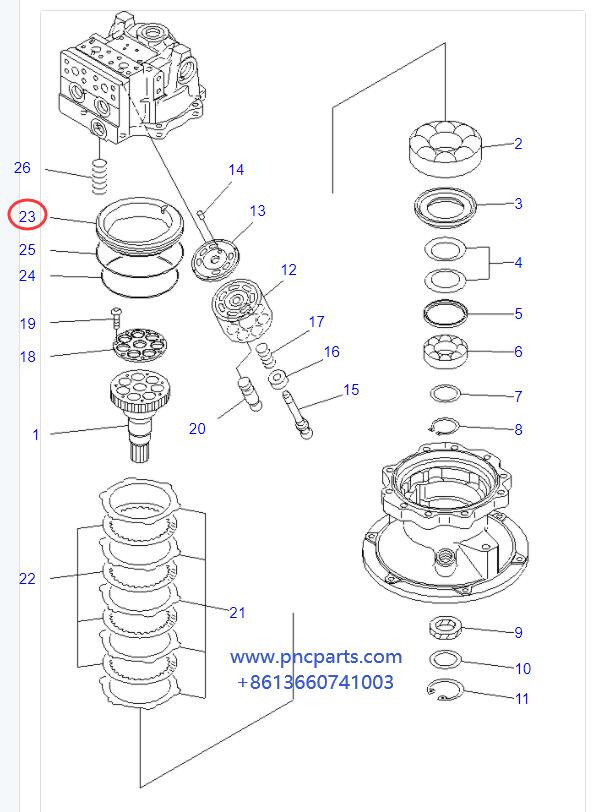 26
23
25
24
19
18
1
22
14
13
12
17
16
15
20
21
2
3
4
5
6
7
8
9
10
11
www.pncparts.com
+8613660741003