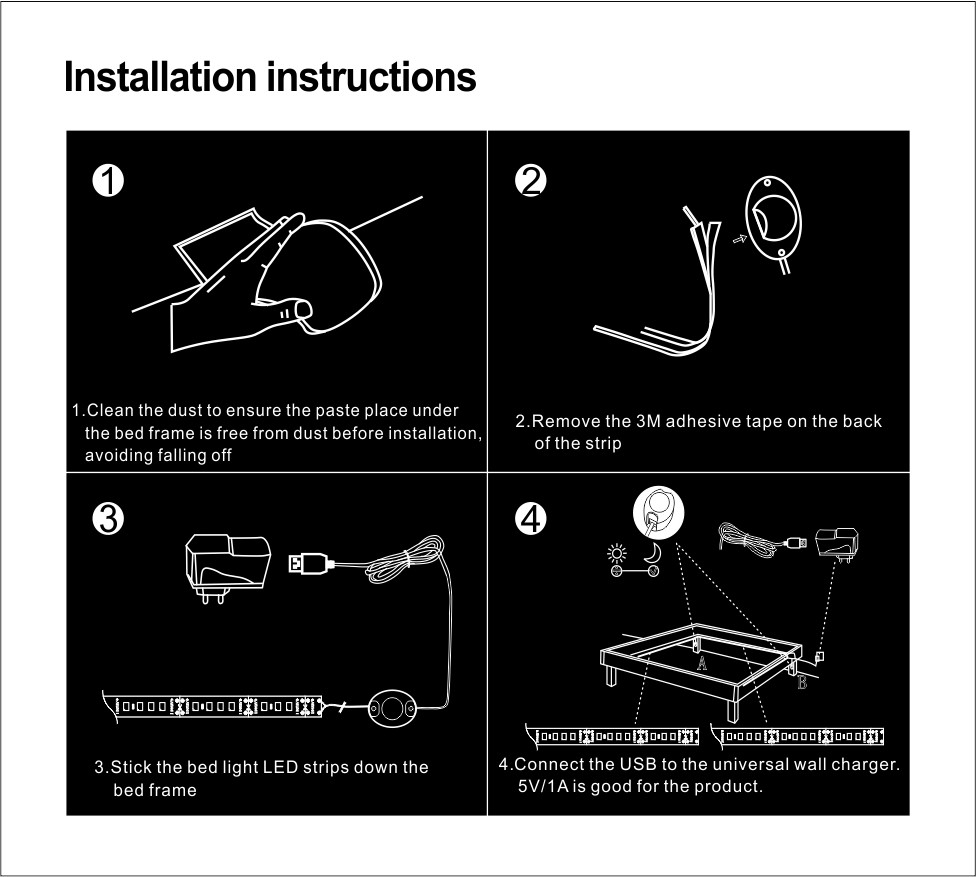 Installation instructions

1

1.Clean the dust to ensure the paste place under the bed frame is free from dust before installation, avoiding falling off

2

2.Remove the 3M adhesive tape on the back of the strip

3

3.Stick the bed light LED strips down the bed frame

4

A

B

4.Connect the USB to the universal wall charger. 5V/1A is good for the product.