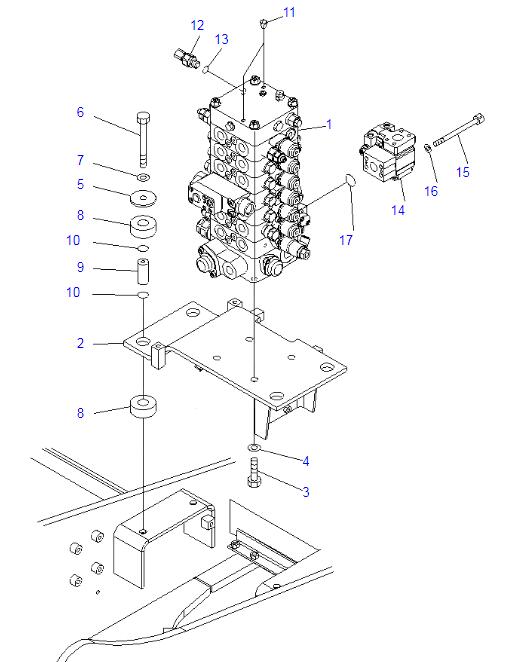 11
12
13
6
1
7
5
15
16
14
8
17
10
9
10
2
8
4
3