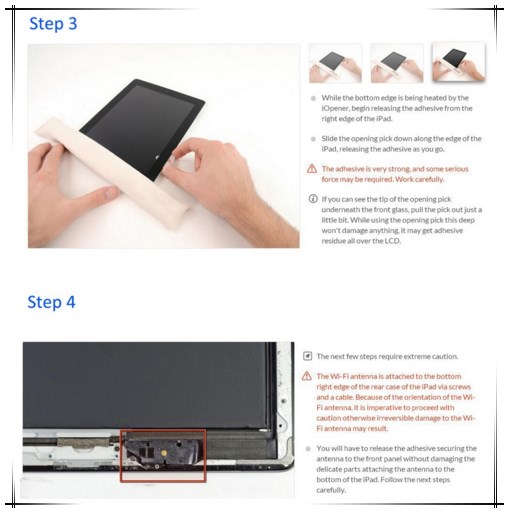 Step 3

While the bottom edge is being heated by the iOpener, begin releasing the adhesive from the right edge of the iPad.

Slide the opening pick down along the edge of the iPad, releasing the adhesive as you go.

The adhesive is very strong, and some serious force may be required. Work carefully.

If you can see the tip of the opening pick underneath the front glass, pull the pick out just a little bit. While using the opening pick this deep won't damage anything, it may get adhesive residue all over the LCD.

Step 4

The next few steps require extreme caution.

The Wi-Fi antenna is attached to the bottom right edge of the rear case of the iPad via screws and a cable. Because of the orientation of the Wi-Fi antenna, it is imperative to proceed with caution otherwise irreversible damage to the Wi-Fi antenna may result.

You will have to release the adhesive securing the antenna to the front panel without damaging the delicate parts attaching the antenna to the bottom of the iPad. Follow the next steps carefully.