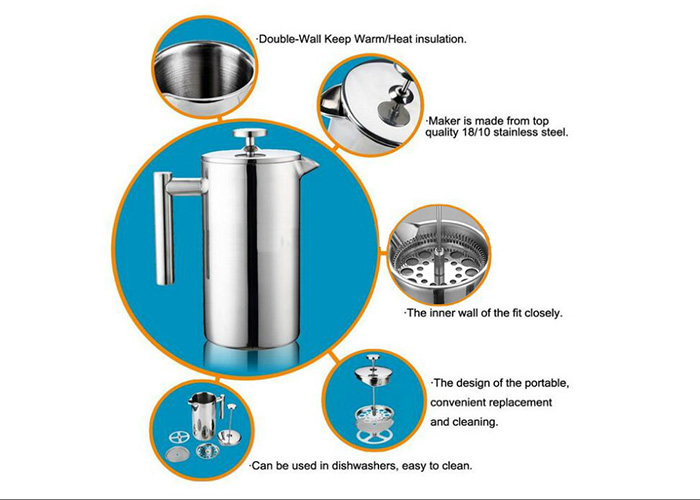 ·Double-Wall Keep Warm/Heat insulation.

·Maker is made from top quality 18/10 stainless steel.

·The inner wall of the fit closely.

·The design of the portable, convenient replacement and cleaning.

·Can be used in dishwashers, easy to clean.