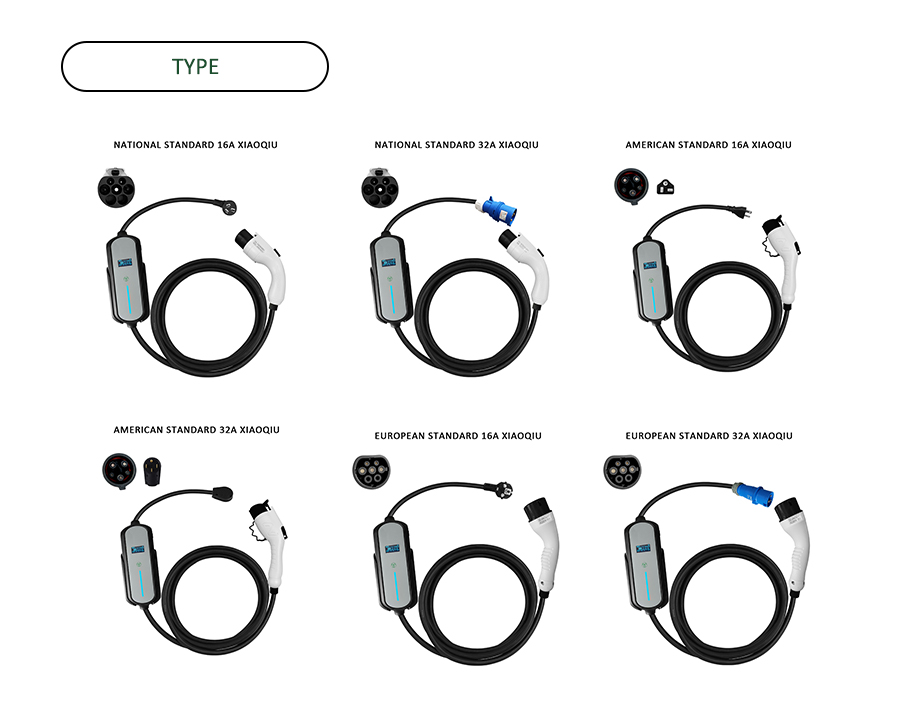 TYPE

NATIONAL STANDARD 16A XIAOQIU

NATIONAL STANDARD 32A XIAOQIU

AMERICAN STANDARD 16A XIAOQIU

AMERICAN STANDARD 32A XIAOQIU

EUROPEAN STANDARD 16A XIAOQIU

EUROPEAN STANDARD 32A XIAOQIU