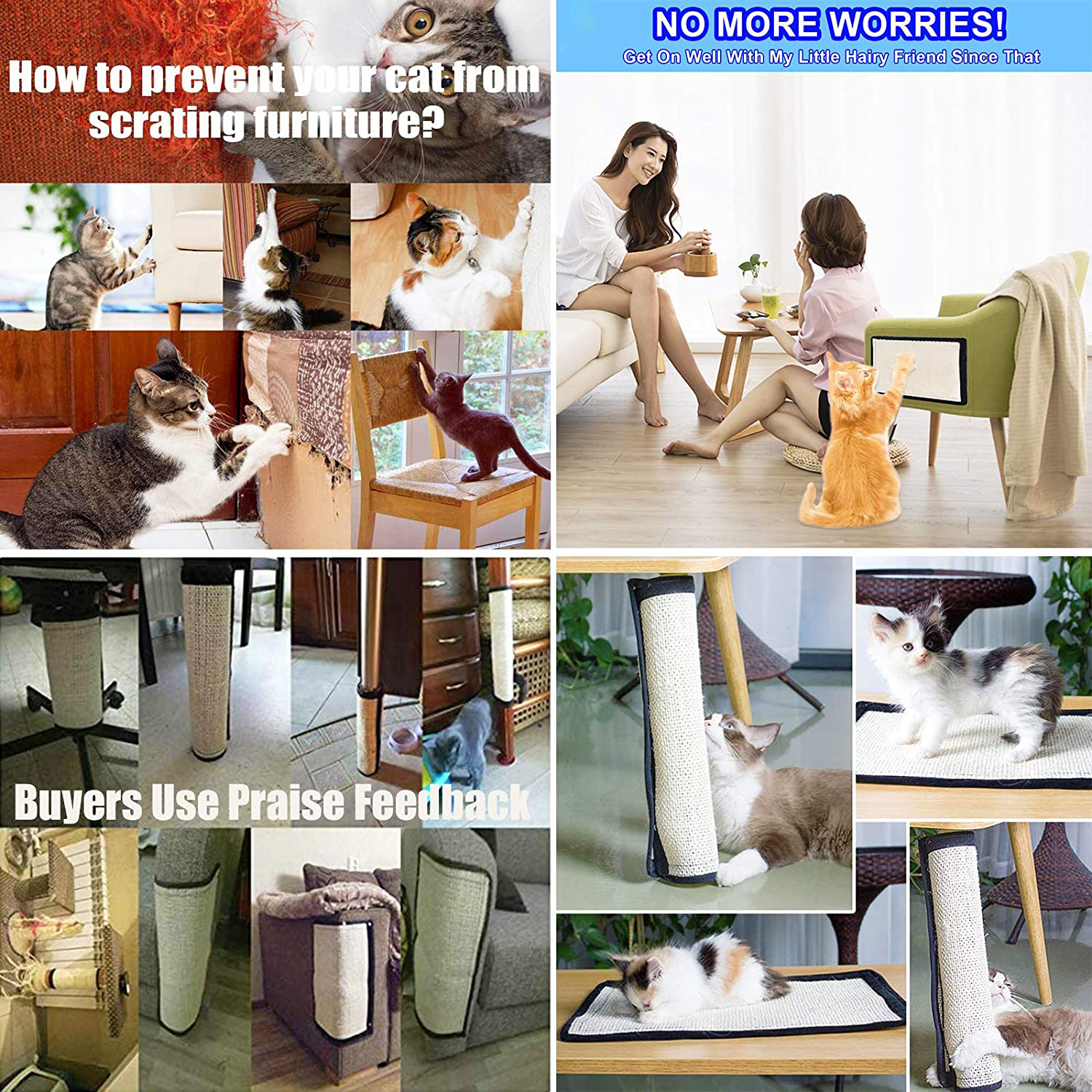 How to prevent your cat from scrating furniture?

NO MORE WORRIES!
Get On Well With My Little Hairy Friend Since That

Buyers Use Praise Feedback