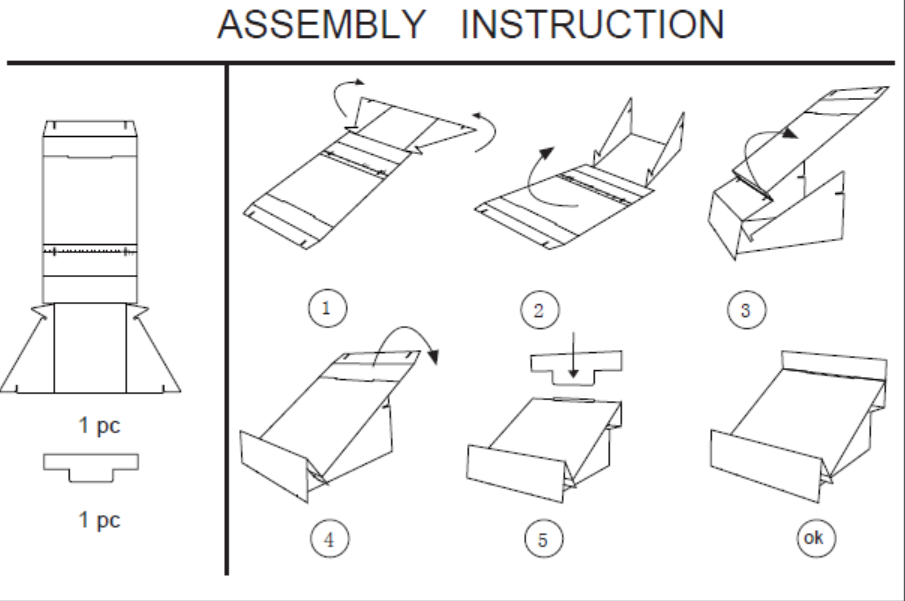 ASSEMBLY INSTRUCTION

1 pc

1 pc

1

2

3

4

5

ok