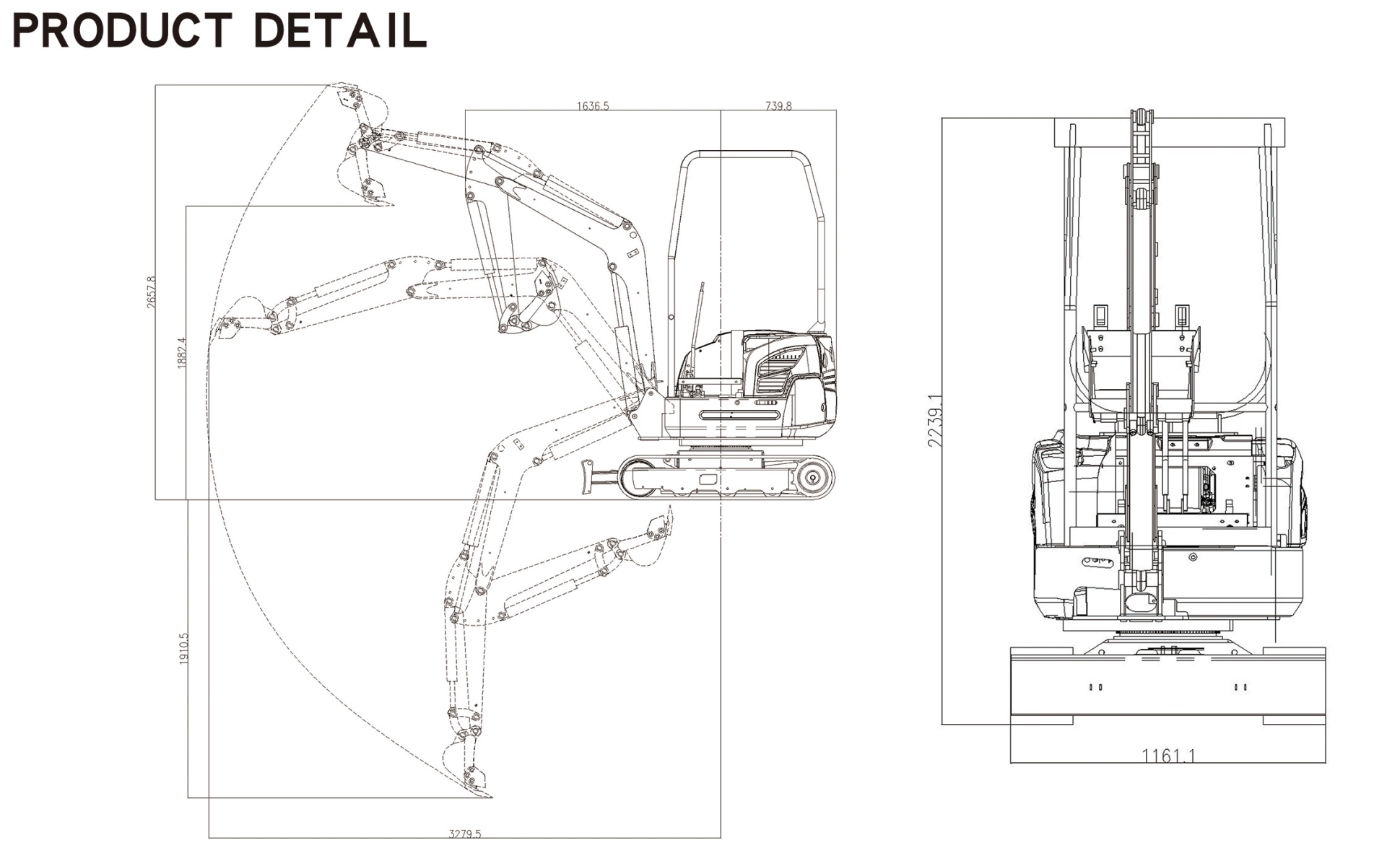 PRODUCT DETAIL

1636.5

739.8

2657.8

1882.4

1910.5

3279.5

2239.1

1161.1