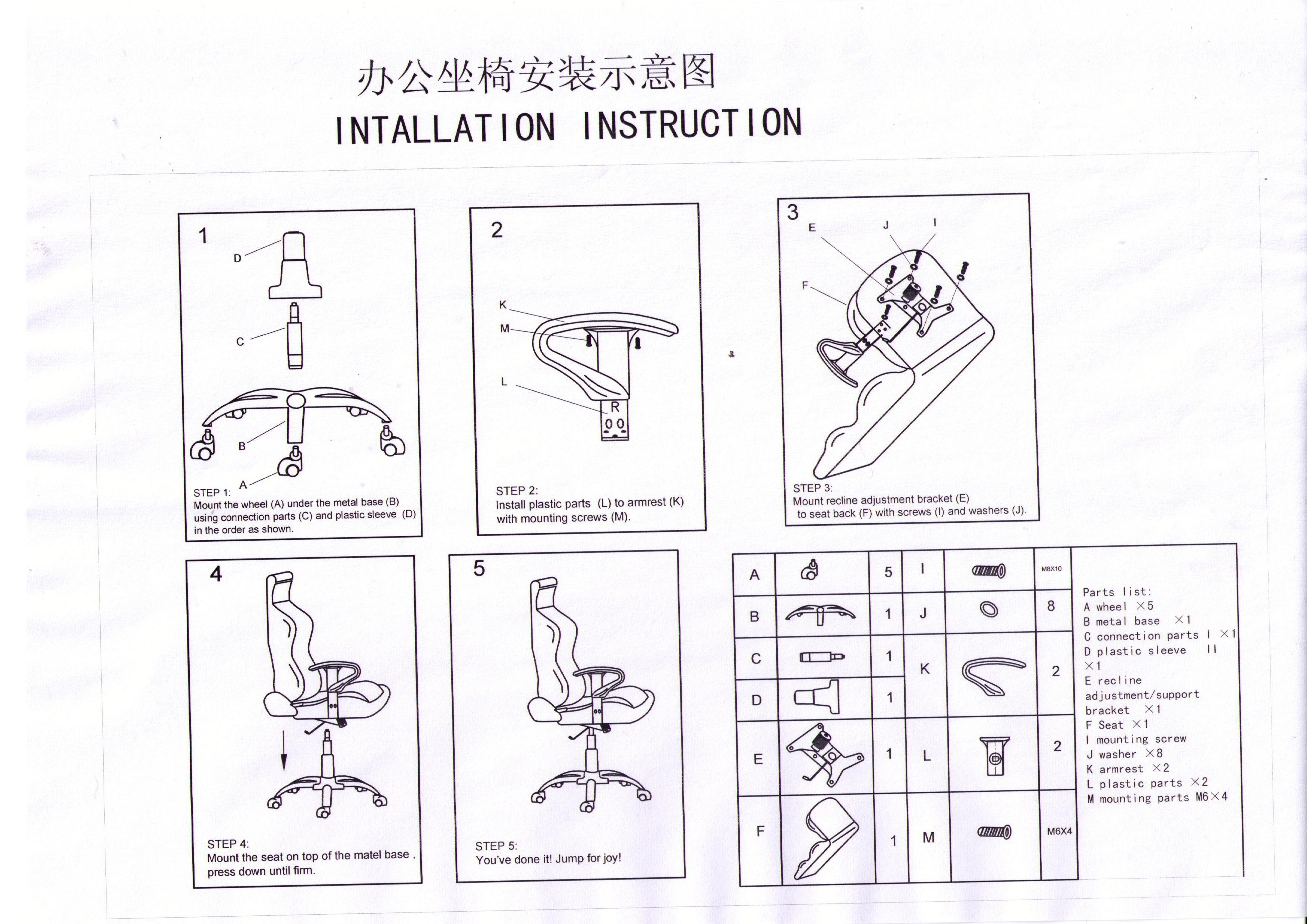 办公坐椅安装示意图
INTALLATION INSTRUCTION

1
D
C
B
A
STEP 1:
Mount the wheel (A) under the metal base (B) using connection parts (C) and plastic sleeve (D) in the order as shown.

2
K
M
L
R
STEP 2:
Install plastic parts (L) to armrest (K) with mounting screws (M).

3
E
J
I
F
STEP 3:
Mount recline adjustment bracket (E) to seat back (F) with screws (I) and washers (J).

4
STEP 4:
Mount the seat on top of the matel base , press down until firm.

5
STEP 5:
You've done it! Jump for joy!

| A | | 5 | I | | M8X10 |
|---|---|---|---|---|---|
| B | | 1 | J | | 8 |
| C | | 1 | K | | 2 |
| D | | 1 | | | |
| E | | 1 | L | | 2 |
| F | | 1 | M | | M6X4 |

Parts list:
A wheel ×5
B metal base ×1
C connection parts I ×1
D plastic sleeve II ×1
E recline adjustment/support bracket ×1
F Seat ×1
I mounting screw
J washer ×8
K armrest ×2
L plastic parts ×2
M mounting parts M6×4