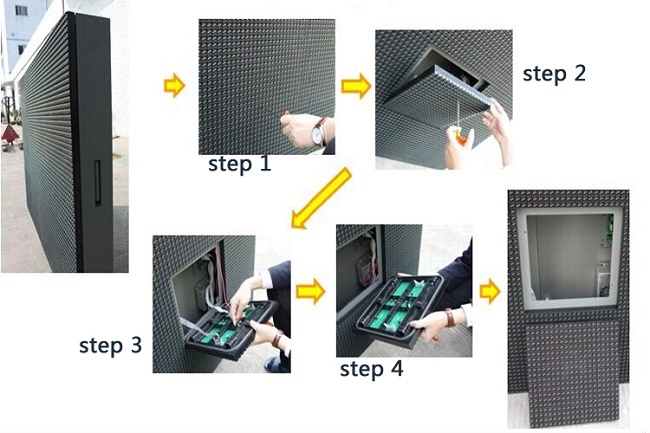 step 1

step 2

step 3

step 4