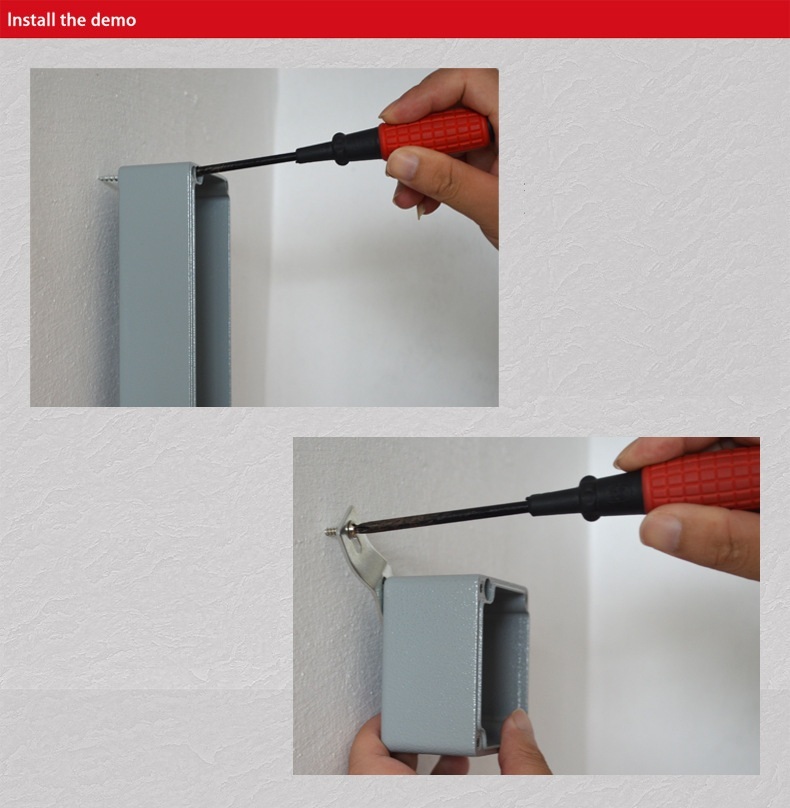 Install the demo