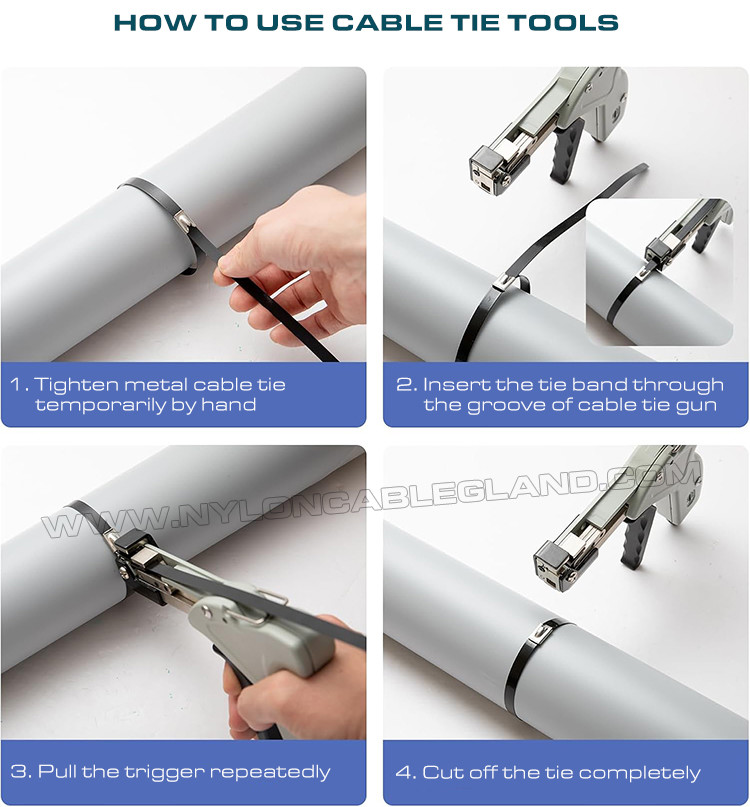 HOW TO USE CABLE TIE TOOLS

1. Tighten metal cable tie temporarily by hand

2. Insert the tie band through the groove of cable tie gun

WWW.NYLONCABLEGLAND.COM

3. Pull the trigger repeatedly

4. Cut off the tie completely