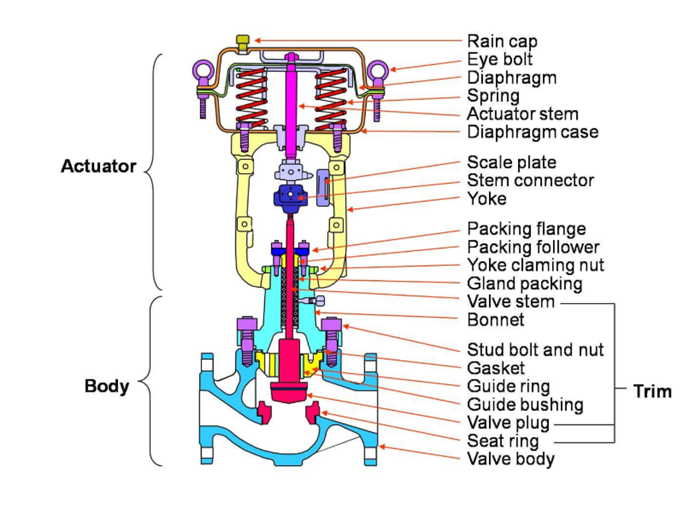 Actuator

Body

Rain cap
Eye bolt
Diaphragm
Spring
Actuator stem
Diaphragm case
Scale plate
Stem connector
Yoke
Packing flange
Packing follower
Yoke claming nut
Gland packing
Valve stem
Bonnet
Stud bolt and nut
Gasket
Guide ring
Guide bushing
Valve plug
Seat ring
Valve body

Trim