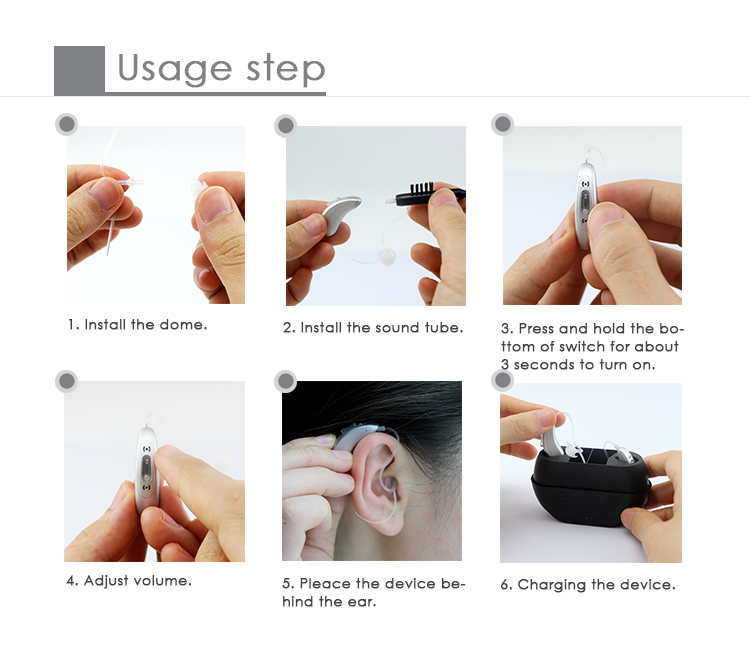 Usage step

1. Install the dome.

2. Install the sound tube.

3. Press and hold the bottom of switch for about 3 seconds to turn on.

4. Adjust volume.

5. Pleace the device behind the ear.

6. Charging the device.