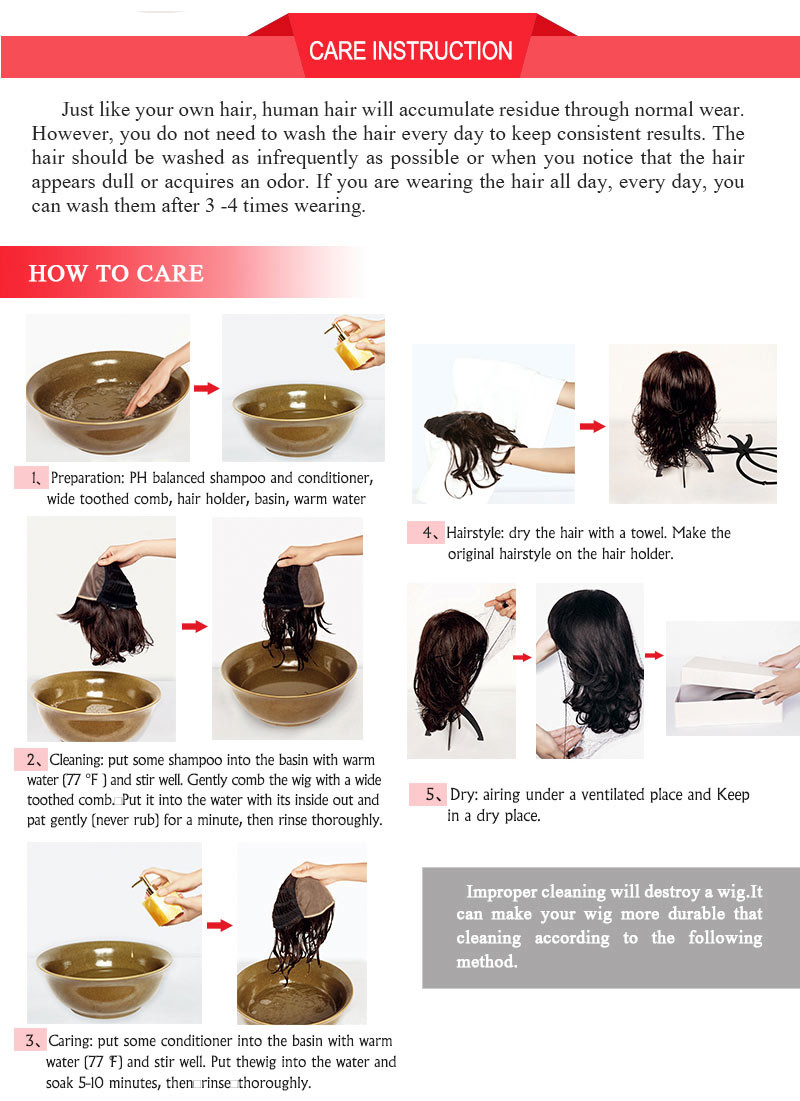 CARE INSTRUCTION

Just like your own hair, human hair will accumulate residue through normal wear. However, you do not need to wash the hair every day to keep consistent results. The hair should be washed as infrequently as possible or when you notice that the hair appears dull or acquires an odor. If you are wearing the hair all day, every day, you can wash them after 3 -4 times wearing.

HOW TO CARE

1、Preparation: PH balanced shampoo and conditioner, wide toothed comb, hair holder, basin, warm water

2、Cleaning: put some shampoo into the basin with warm water (77 °F ) and stir well. Gently comb the wig with a wide toothed comb. Put it into the water with its inside out and pat gently (never rub) for a minute, then rinse thoroughly.

3、Caring: put some conditioner into the basin with warm water (77 ℉) and stir well. Put thewig into the water and soak 5-10 minutes, then rinse thoroughly.

4、Hairstyle: dry the hair with a towel. Make the original hairstyle on the hair holder.

5、Dry: airing under a ventilated place and Keep in a dry place.

Improper cleaning will destroy a wig.It can make your wig more durable that cleaning according to the following method.