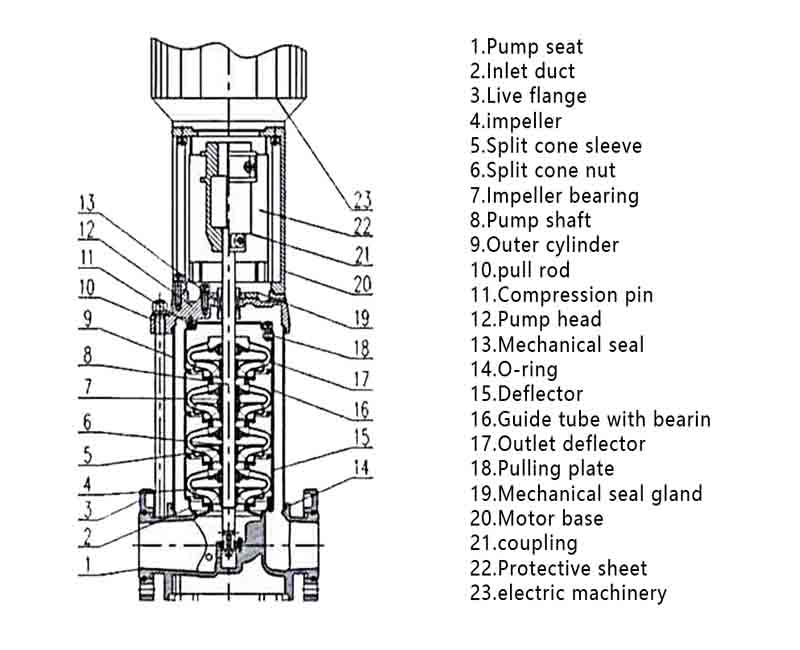 13
12
11
10
9
8
7
6
5
4
3
2
1
23
22
21
20
19
18
17
16
15
14

1.Pump seat
2.Inlet duct
3.Live flange
4.impeller
5.Split cone sleeve
6.Split cone nut
7.Impeller bearing
8.Pump shaft
9.Outer cylinder
10.pull rod
11.Compression pin
12.Pump head
13.Mechanical seal
14.O-ring
15.Deflector
16.Guide tube with bearin
17.Outlet deflector
18.Pulling plate
19.Mechanical seal gland
20.Motor base
21.coupling
22.Protective sheet
23.electric machinery