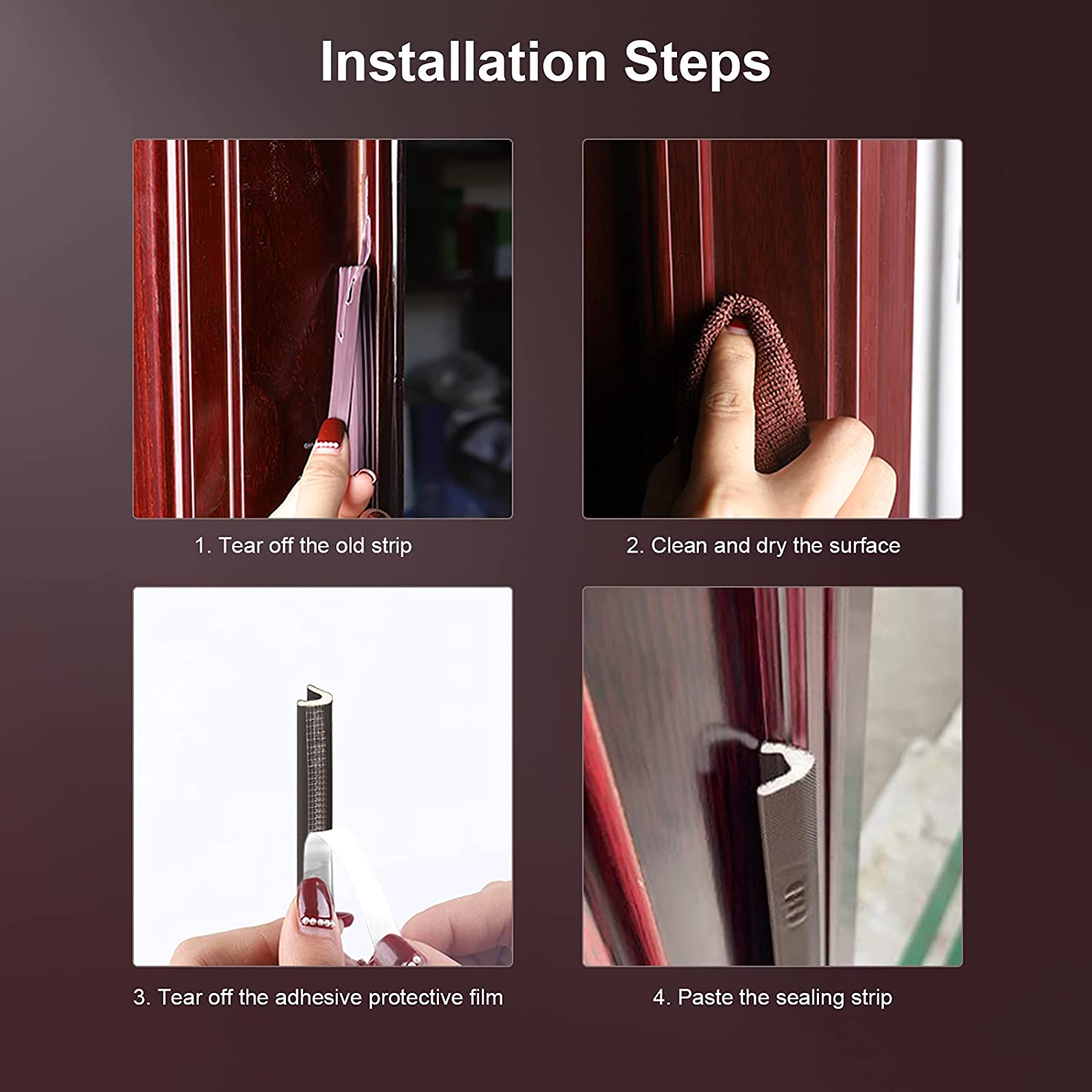 Installation Steps

1. Tear off the old strip

2. Clean and dry the surface

3. Tear off the adhesive protective film

4. Paste the sealing strip