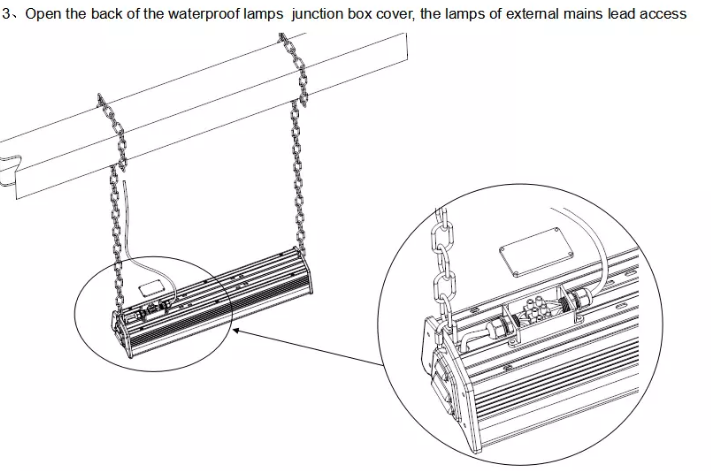 3、Open the back of the waterproof lamps  junction box cover, the lamps of external mains lead access