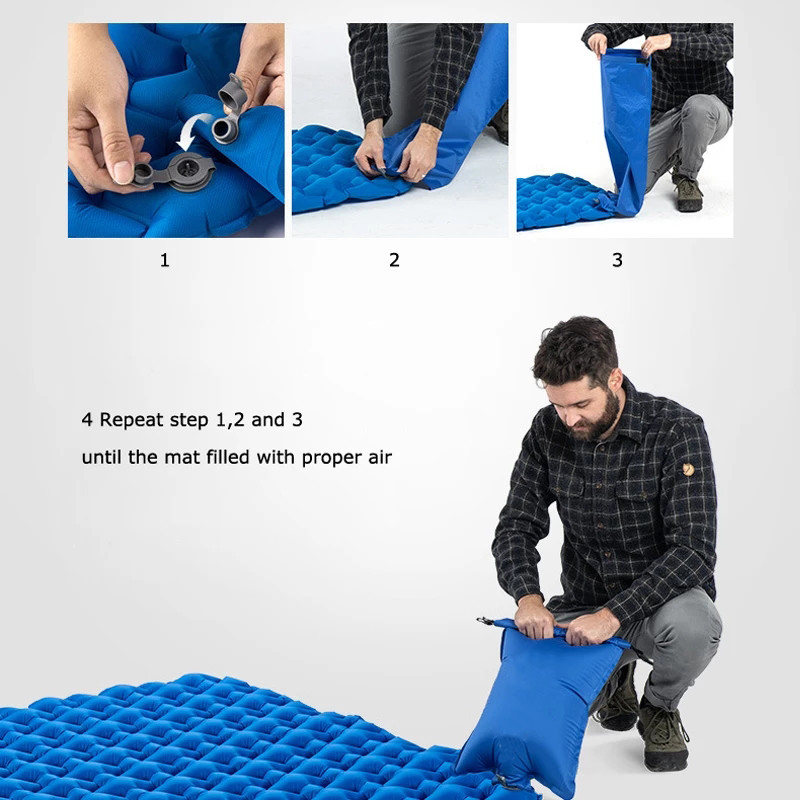 1

2

3

4 Repeat step 1,2 and 3
until the mat filled with proper air