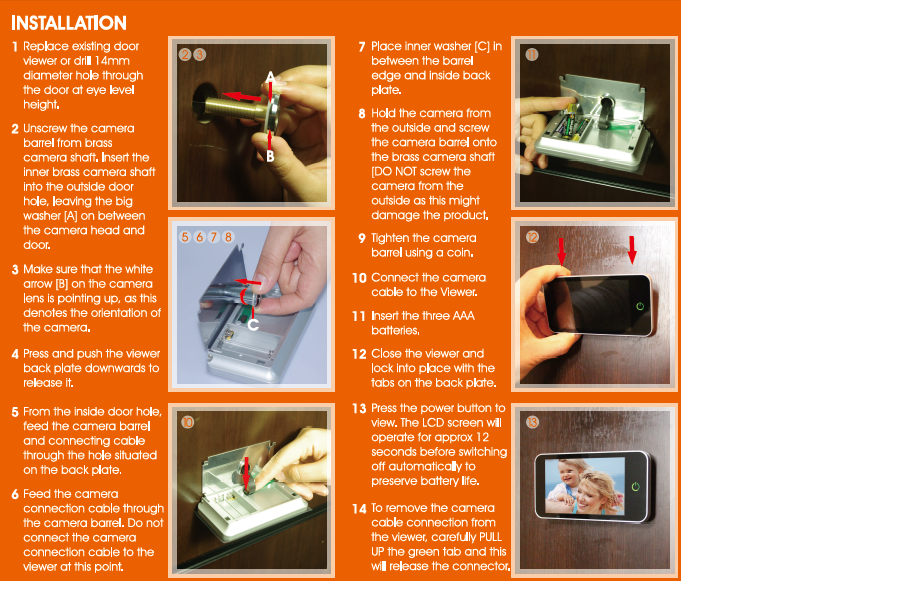 INSTALLATION

1 Replace existing door viewer or drill 14mm diameter hole through the door at eye level height.

2 Unscrew the camera barrel from brass camera shaft. Insert the inner brass camera shaft into the outside door hole, leaving the big washer [A] on between the camera head and door.

3 Make sure that the white arrow [B] on the camera lens is pointing up, as this denotes the orientation of the camera.

4 Press and push the viewer back plate downwards to release it.

5 From the inside door hole, feed the camera barrel and connecting cable through the hole situated on the back plate.

6 Feed the camera connection cable through the camera barrel. Do not connect the camera connection cable to the viewer at this point.

2 3

A

B

5 6 7 8

C

10

7 Place inner washer [C] in between the barrel edge and inside back plate.

8 Hold the camera from the outside and screw the camera barrel onto the brass camera shaft [DO NOT screw the camera from the outside as this might damage the product.

9 Tighten the camera barrel using a coin.

10 Connect the camera cable to the Viewer.

11 Insert the three AAA batteries.

12 Close the viewer and lock into place with the tabs on the back plate.

13 Press the power button to view. The LCD screen will operate for approx 12 seconds before switching off automatically to preserve battery life.

14 To remove the camera cable connection from the viewer, carefully PULL UP the green tab and this will release the connector.

11

12

13