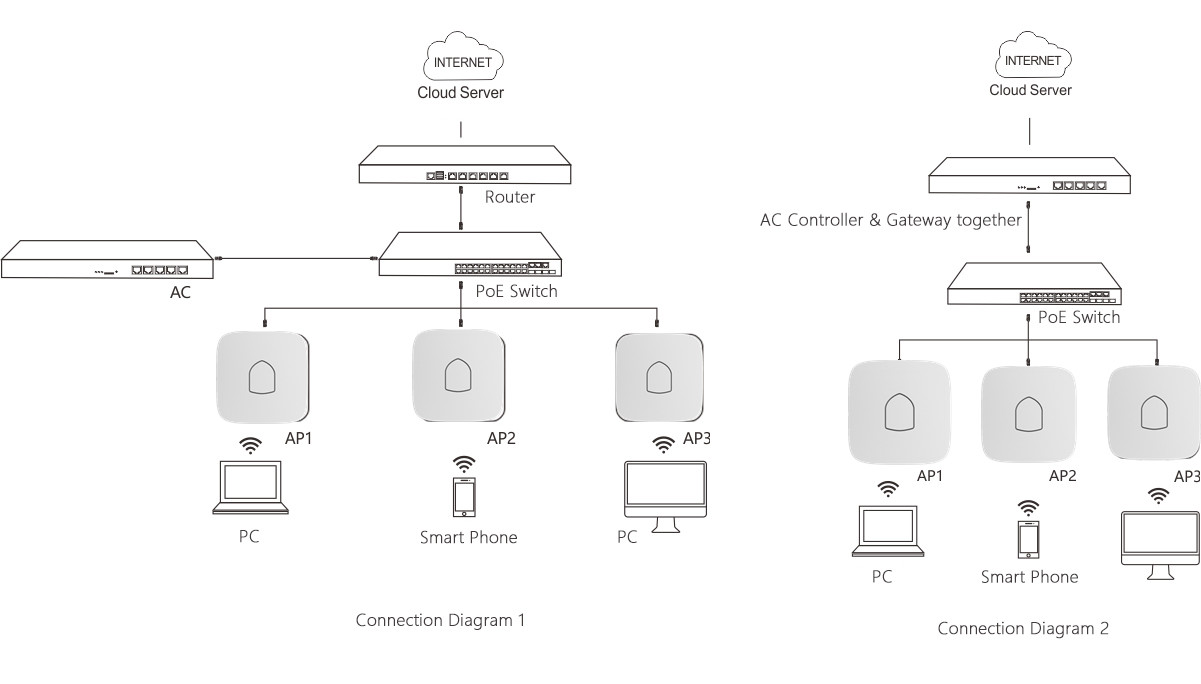 INTERNET
Cloud Server

Router

AC

PoE Switch

AP1

AP2

AP3

PC

Smart Phone

PC

Connection Diagram 1

INTERNET
Cloud Server

AC Controller & Gateway together

PoE Switch

AP1

AP2

AP3

PC

Smart Phone

Connection Diagram 2