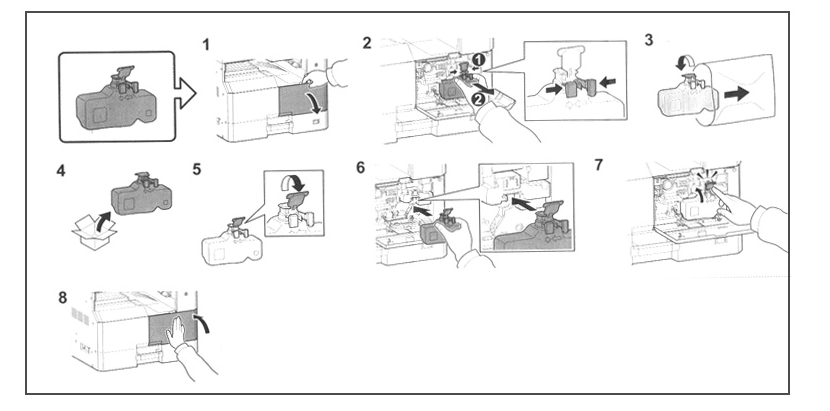 1
2
1
2
3
4
5
6
7
8