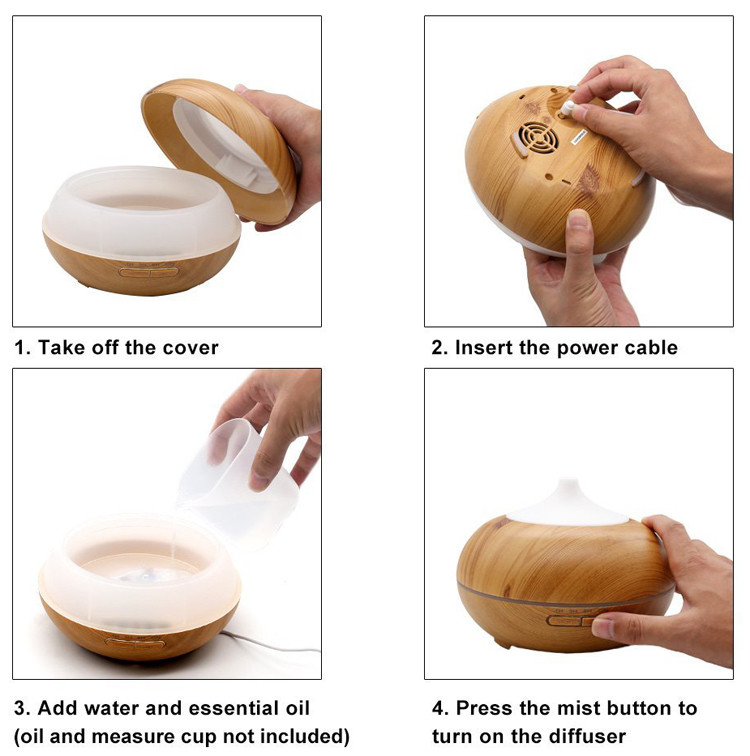 1. Take off the cover

2. Insert the power cable

3. Add water and essential oil
(oil and measure cup not included)

4. Press the mist button to turn on the diffuser