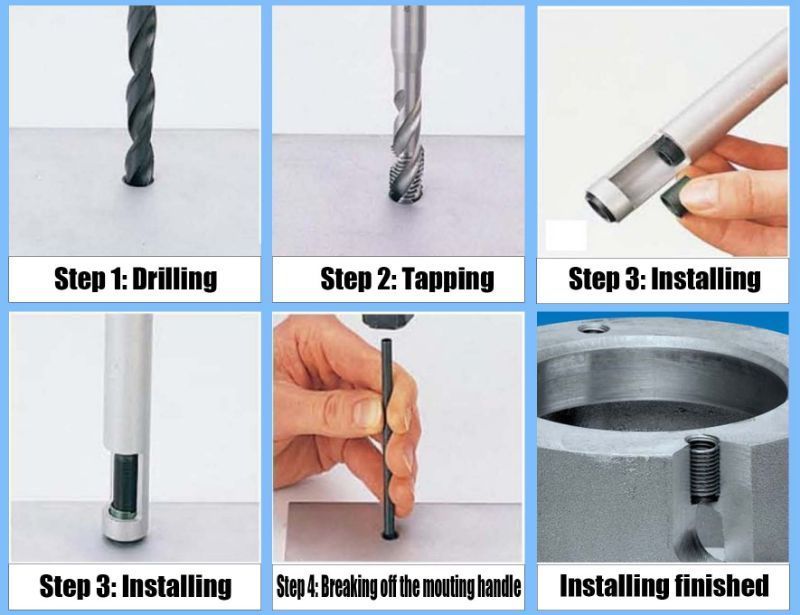 Step 1: Drilling

Step 2: Tapping

Step 3: Installing

Step 3: Installing

Step 4: Breaking off the mouting handle

Installing finished