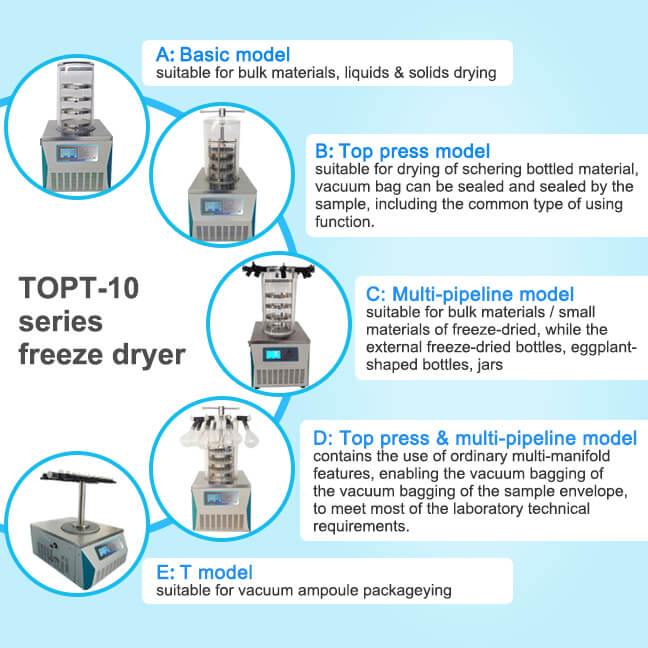 A: Basic model
suitable for bulk materials, liquids & solids drying

B: Top press model
suitable for drying of schering bottled material, vacuum bag can be sealed and sealed by the sample, including the common type of using function.

TOPT-10 series freeze dryer

C: Multi-pipeline model
suitable for bulk materials / small materials of freeze-dried, while the external freeze-dried bottles, eggplant-shaped bottles, jars

D: Top press & multi-pipeline model
contains the use of ordinary multi-manifold features, enabling the vacuum bagging of the vacuum bagging of the sample envelope, to meet most of the laboratory technical requirements.

E: T model
suitable for vacuum ampoule packageying